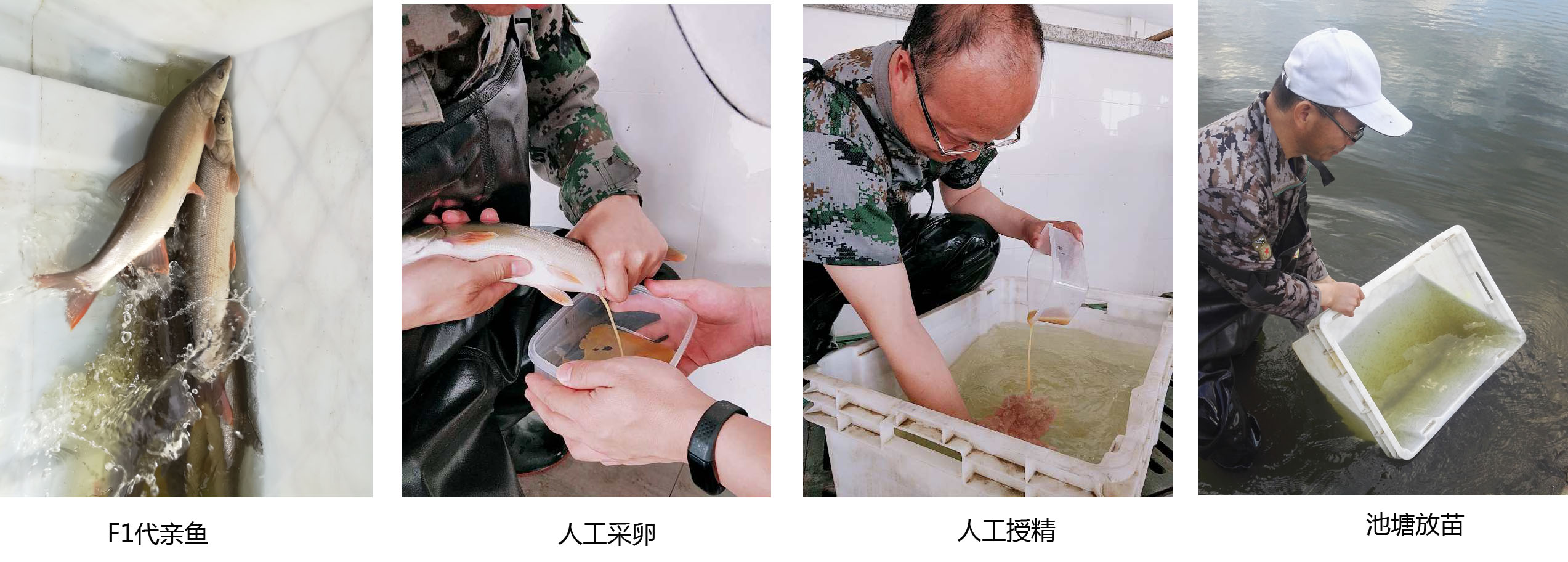 F1代亲鱼

人工采卵

人工授精

池塘放苗